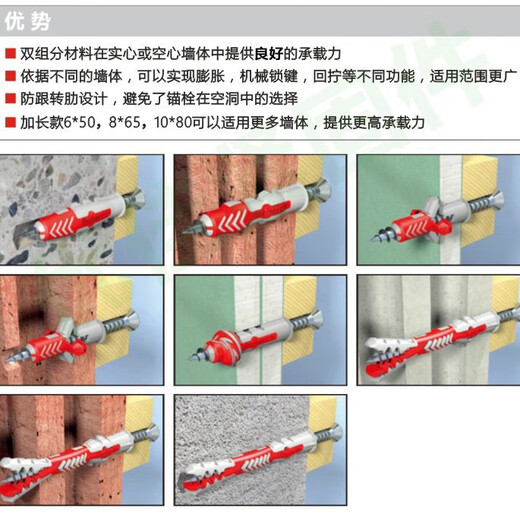 优势

■ 双组分材料在实心或空心墙体中提供良好的承载力
■ 依据不同的墙体，可以实现膨胀，机械锁键，回拧等不同功能，适用范围更广
■ 防跟转肋设计，避免了锚栓在空洞中的选择
■ 加长款6*50，8*65，10*80可以适用更多墙体，提供更高承载力