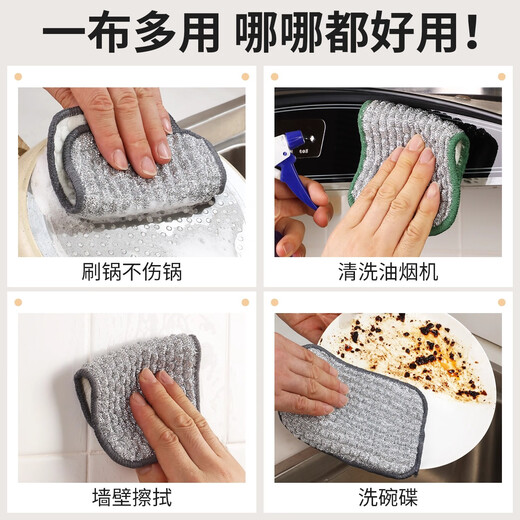 一布多用 哪哪都好用！

刷锅不伤锅

清洗油烟机

墙壁擦拭

洗碗碟