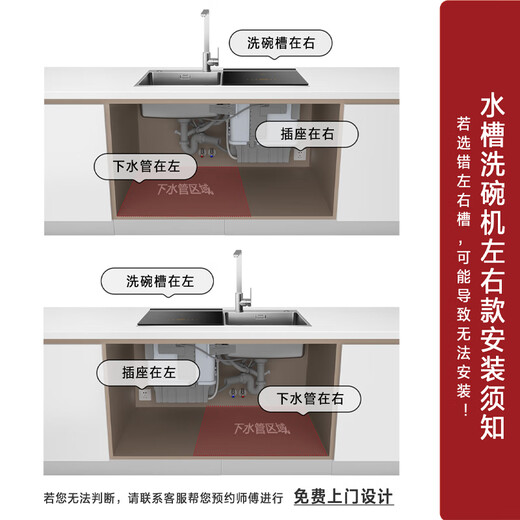 洗碗槽在右

插座在右

下水管在左

下水管区域

洗碗槽在左

插座在左

下水管在右

下水管区域

若您无法判断，请联系客服帮您预约师傅进行 免费上门设计

水槽洗碗机左右款安装须知

若选错左右槽，可能导致无法安装！