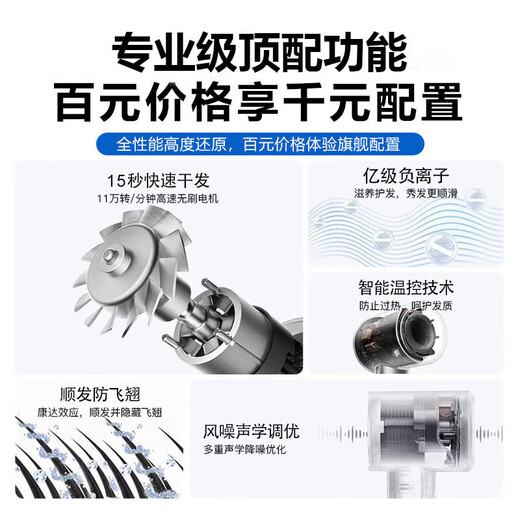 专业级顶配功能
百元价格享千元配置

全性能高度还原，百元价格体验旗舰配置

15秒快速干发
11万转/分钟高速无刷电机

亿级负离子
滋养护发，秀发更顺滑

智能温控技术
防止过热，呵护发质

顺发防飞翘
康达效应，顺发并隐藏飞翘

风噪声学调优
多重声学降噪优化