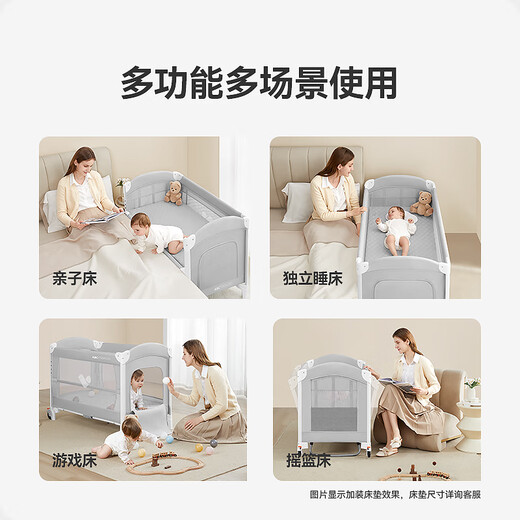 多功能多场景使用

亲子床

独立睡床

游戏床

摇篮床

图片显示加装床垫效果，床垫尺寸详询客服