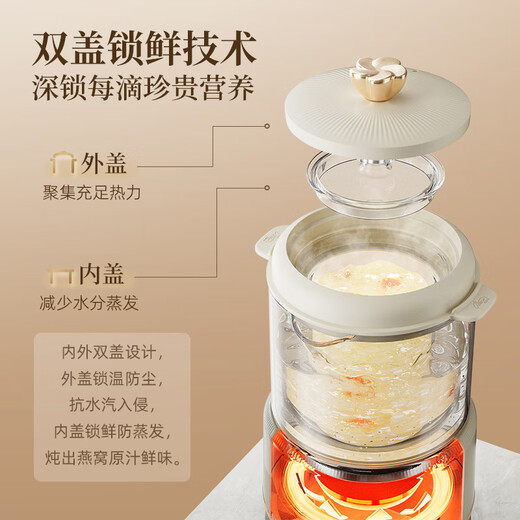 双盖锁鲜技术
深锁每滴珍贵营养

外盖
聚集充足热力

内盖
减少水分蒸发

内外双盖设计，
外盖锁温防尘，
抗水汽入侵，
内盖锁鲜防蒸发，
炖出燕窝原汁鲜味。