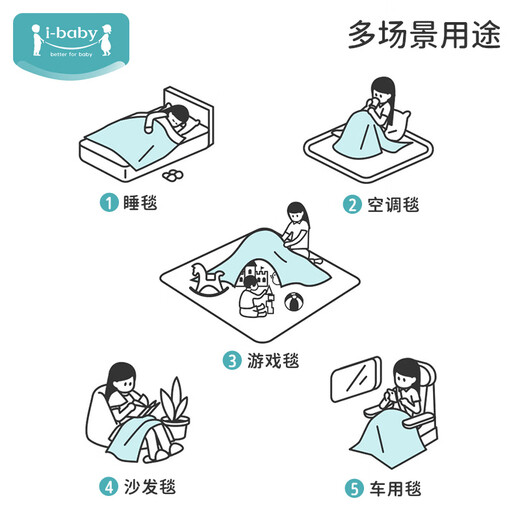 i-baby
better for baby

多场景用途

1 睡毯

2 空调毯

3 游戏毯

4 沙发毯

5 车用毯