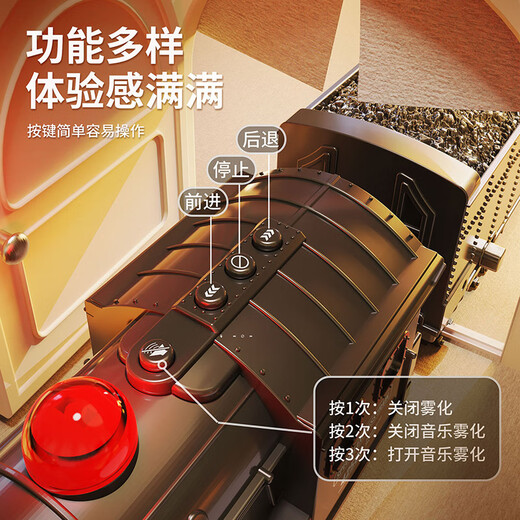 功能多样
体验感满满

按键简单容易操作

后退

停止

前进

按1次：关闭雾化
按2次：关闭音乐雾化
按3次：打开音乐雾化