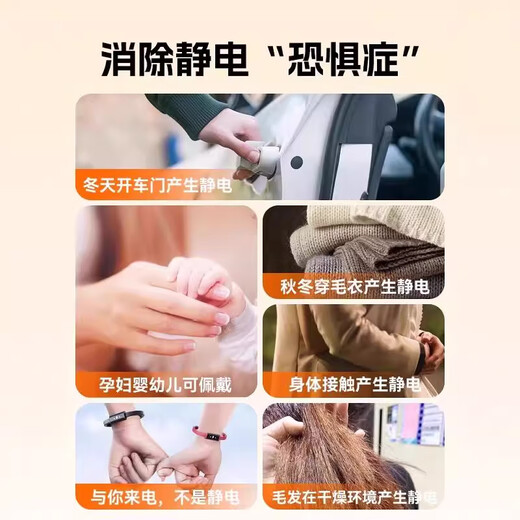 消除静电“恐惧症”

冬天开车门产生静电

孕妇婴幼儿可佩戴

秋冬穿毛衣产生静电

身体接触产生静电

与你来电，不是静电

毛发在干燥环境产生静电