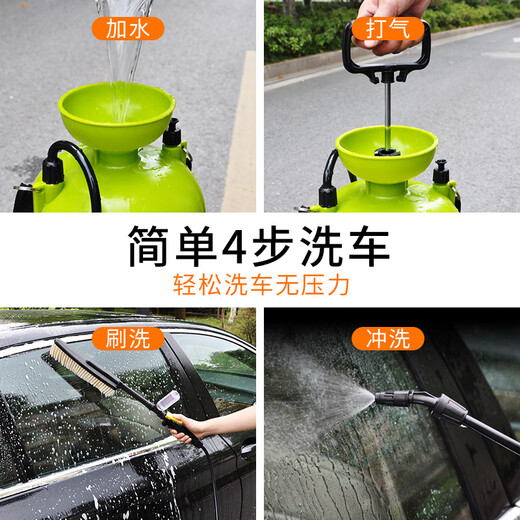 加水

打气

简单4步洗车
轻松洗车无压力

刷洗

冲洗