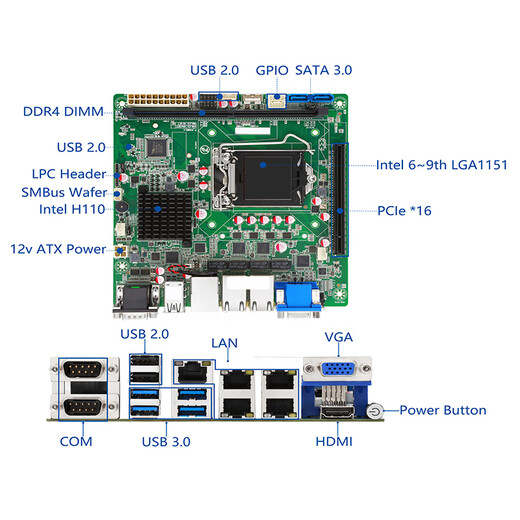 USB 2.0
GPIO
SATA 3.0
DDR4 DIMM
USB 2.0
LPC Header
SMBus Wafer
Intel H110
12v ATX Power
Intel 6~9th LGA1151
PCIe *16
USB 2.0
LAN
VGA
Power Button
COM
USB 3.0
HDMI