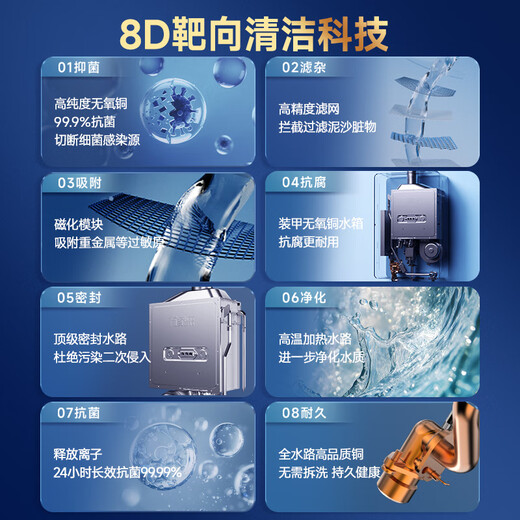 8D靶向清洁科技

01抑菌

高纯度无氧铜
99.9%抗菌
切断细菌感染源

02滤杂

高精度滤网
拦截过滤泥沙脏物

03吸附

磁化模块
吸附重金属等过敏原

04抗腐

装甲无氧铜水箱
抗腐更耐用

05密封

顶级密封水路
杜绝污染二次侵入

06净化

高温加热水路
进一步净化水质

07抗菌

释放离子
24小时长效抗菌99.99%

08耐久

全水路高品质铜
无需拆洗 持久健康