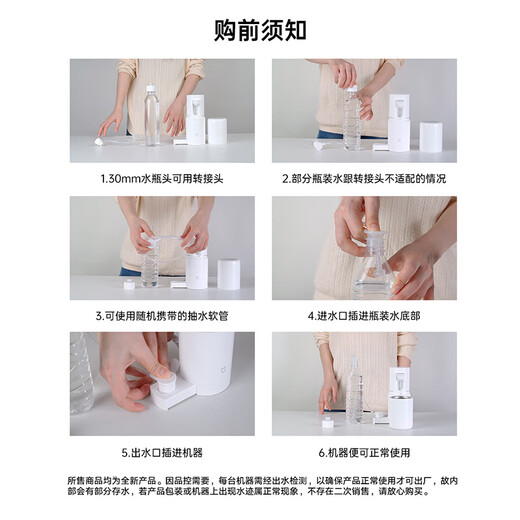 购前须知

1.30mm水瓶头可用转接头

2.部分瓶装水跟转接头不适配的情况

3.可使用随机携带的抽水软管

4.进水口插进瓶装水底部

5.出水口插进机器

6.机器便可正常使用

所售商品均为全新产品。因品控需要，每台机器需经出水检测，以确保产品正常使用才可出厂，故内部会有部分存水，若产品包装或机器上出现水迹属正常现象，不存在二次销售，请放心购买。