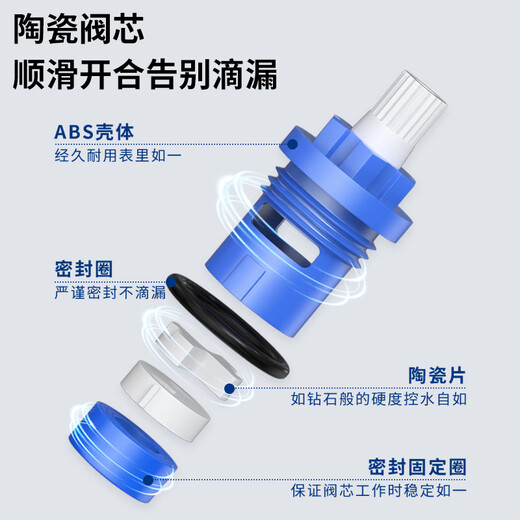 陶瓷阀芯
顺滑开合告别滴漏

ABS壳体
经久耐用表里如一

密封圈
严谨密封不滴漏

陶瓷片
如钻石般的硬度控水自如

密封固定圈
保证阀芯工作时稳定如一