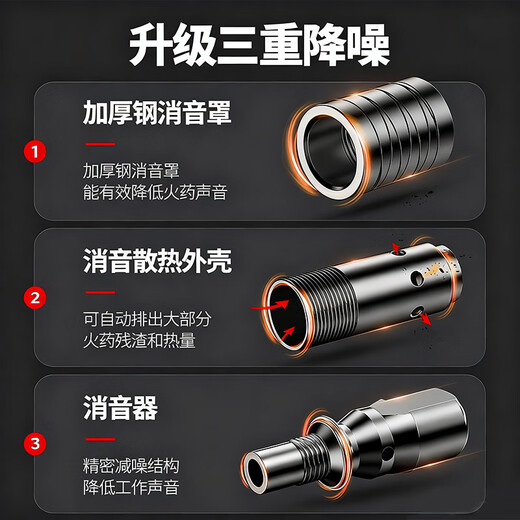 升级三重降噪

1
加厚钢消音罩

加厚钢消音罩
能有效降低火药声音

2
消音散热外壳

可自动排出大部分
火药残渣和热量

3
消音器

精密减噪结构
降低工作声音