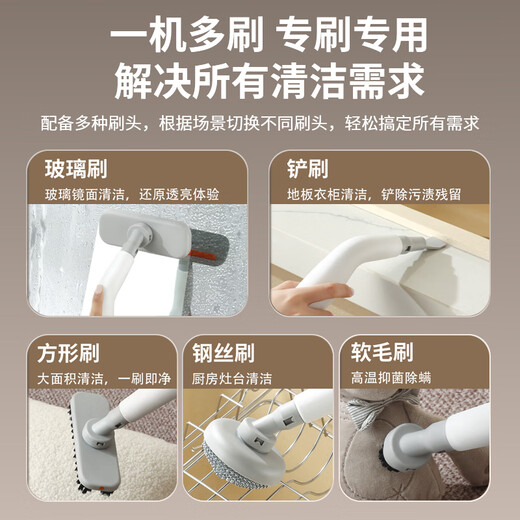 一机多刷 专刷专用
解决所有清洁需求

配备多种刷头，根据场景切换不同刷头，轻松搞定所有需求

玻璃刷
玻璃镜面清洁，还原透亮体验

铲刷
地板衣柜清洁，铲除污渍残留

方形刷
大面积清洁，一刷即净

钢丝刷
厨房灶台清洁

软毛刷
高温抑菌除螨