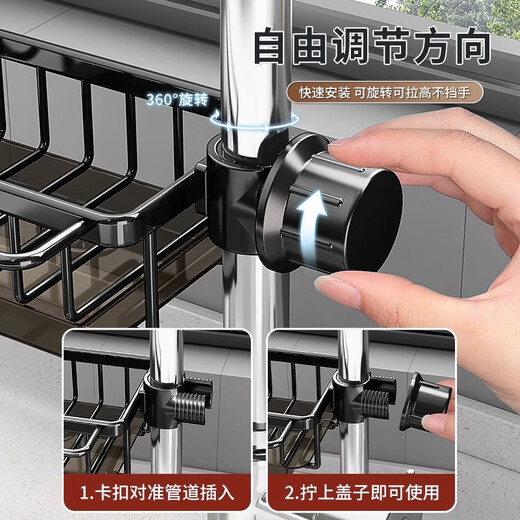 自由调节方向

快速安装 可旋转可拉高不挡手

360°旋转

1.卡扣对准管道插入

2.拧上盖子即可使用