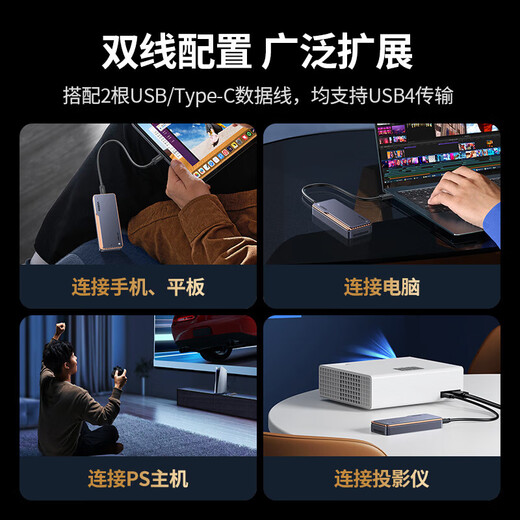 双线配置 广泛扩展

搭配2根USB/Type-C数据线，均支持USB4传输

连接手机、平板

连接电脑

连接PS主机

连接投影仪