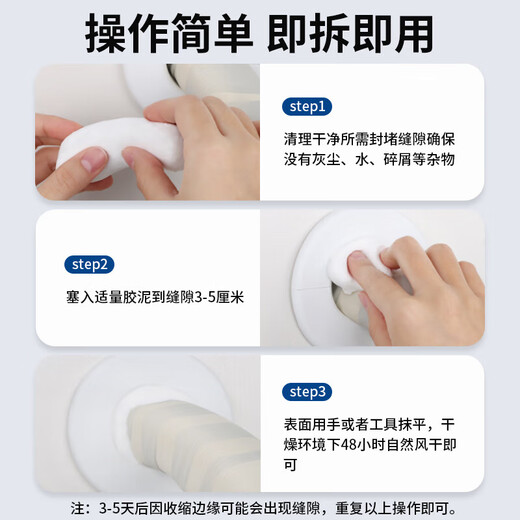 操作简单 即拆即用

step1

清理干净所需封堵缝隙确保没有灰尘、水、碎屑等杂物

step2

塞入适量胶泥到缝隙3-5厘米

step3

表面用手或者工具抹平，干燥环境下48小时自然风干即可

注：3-5天后因收缩边缘可能会出现缝隙，重复以上操作即可。