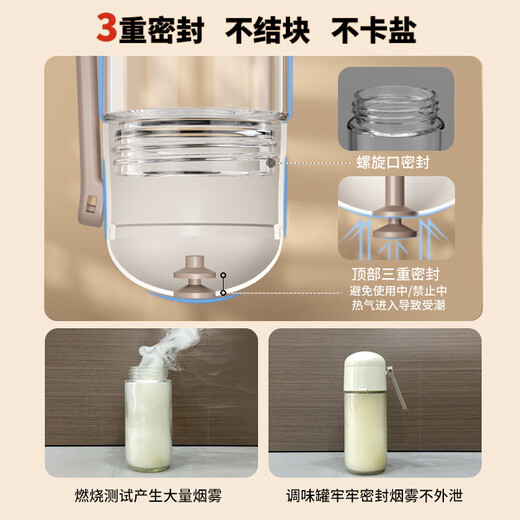 3重密封 不结块 不卡盐

螺旋口密封

顶部三重密封
避免使用中/禁止中
热气进入导致受潮

燃烧测试产生大量烟雾

调味罐牢牢密封烟雾不外泄