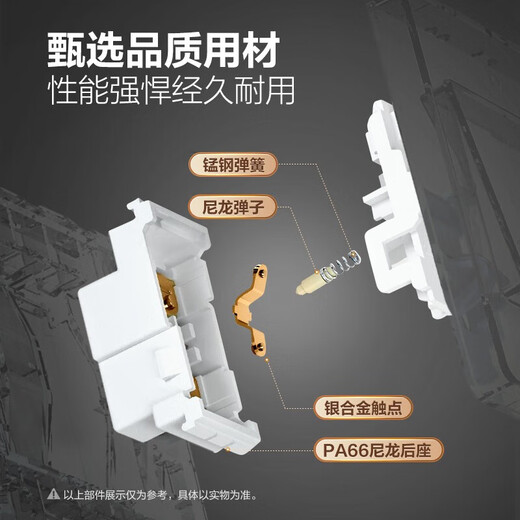 甄选品质用材
性能强悍经久耐用

锰钢弹簧

尼龙弹子

银合金触点

PA66尼龙后座

以上部件展示仅为参考，具体以实物为准。