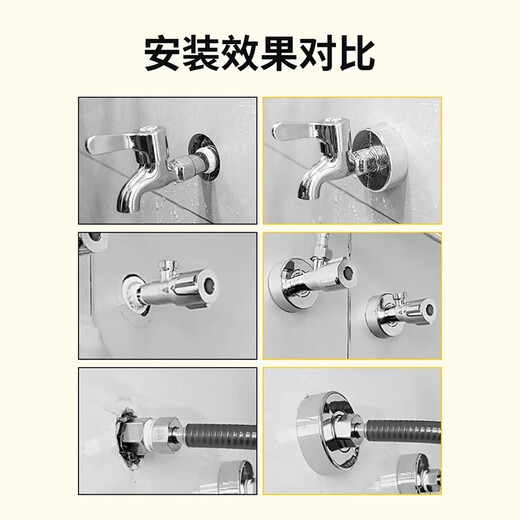 安装效果对比