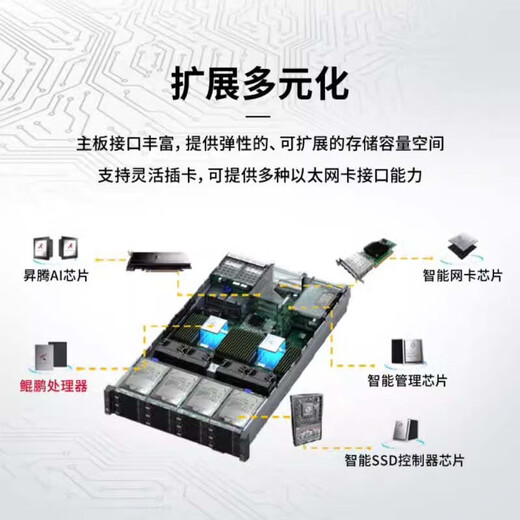 扩展多元化

主板接口丰富，提供弹性的、可扩展的存储容量空间

支持灵活插卡，可提供多种以太网卡接口能力

昇腾AI芯片

智能网卡芯片

鲲鹏处理器

智能管理芯片

智能SSD控制器芯片