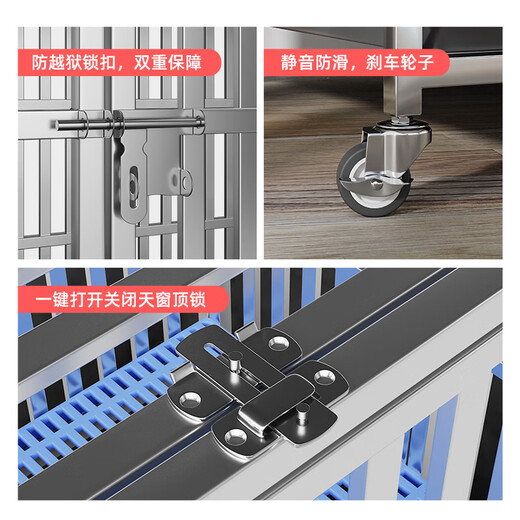 防越狱锁扣，双重保障

静音防滑，刹车轮子

一键打开关闭天窗顶锁