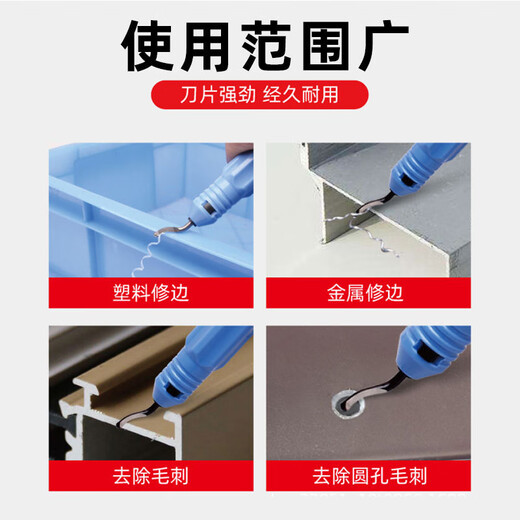 使用范围广

刀片强劲 经久耐用

塑料修边

金属修边

去除毛刺

去除圆孔毛刺