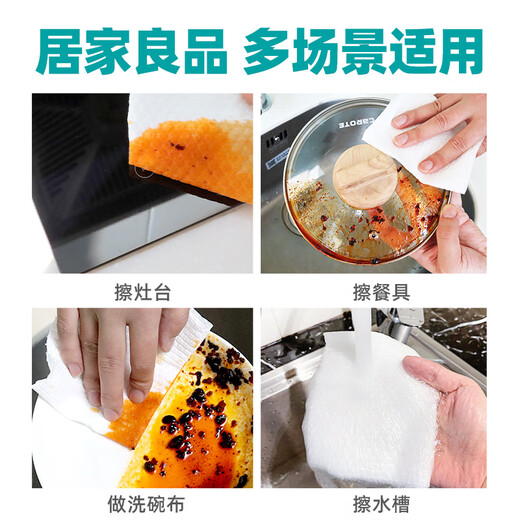 居家良品 多场景适用

CAROTE

擦灶台

擦餐具

做洗碗布

擦水槽