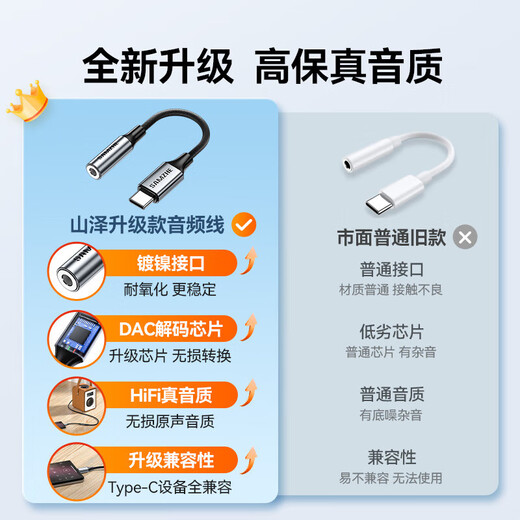 全新升级 高保真音质

SAMZHE

山泽升级款音频线

镀镍接口
耐氧化 更稳定

DAC解码芯片
升级芯片 无损转换

HiFi真音质
无损原声音质

升级兼容性
Type-C设备全兼容

市面普通旧款

普通接口
材质普通 接触不良

低劣芯片
普通芯片 有杂音

普通音质
有底噪杂音

兼容性
易不兼容 无法使用