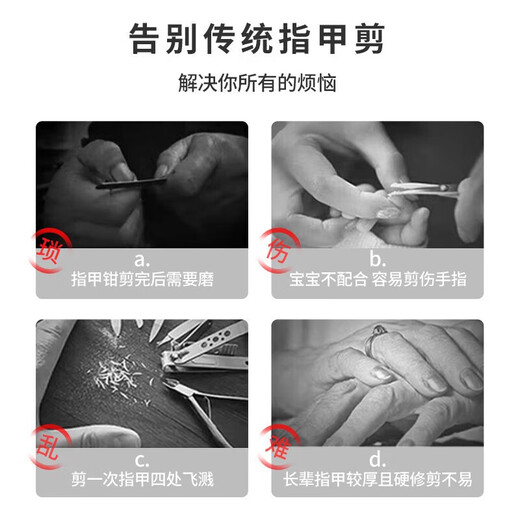 告别传统指甲剪

解决你所有的烦恼

琐
a.
指甲钳剪完后需要磨

伤
b.
宝宝不配合 容易剪伤手指

乱
c.
剪一次指甲四处飞溅

难
d.
长辈指甲较厚且硬修剪不易