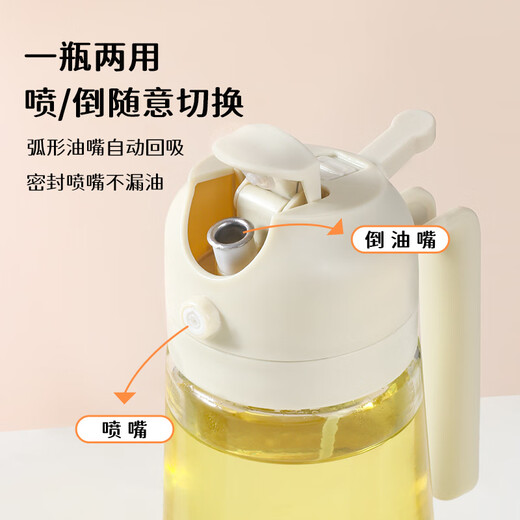 一瓶两用
喷/倒随意切换

弧形油嘴自动回吸
密封喷嘴不漏油

倒油嘴

喷嘴