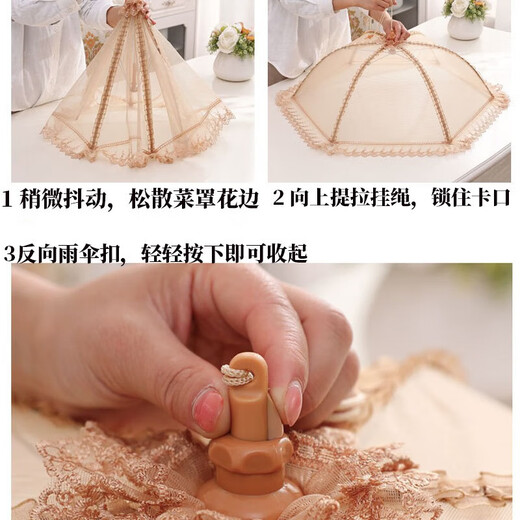 1 稍微抖动，松散菜罩花边

2 向上提拉挂绳，锁住卡口

3反向雨伞扣，轻轻按下即可收起