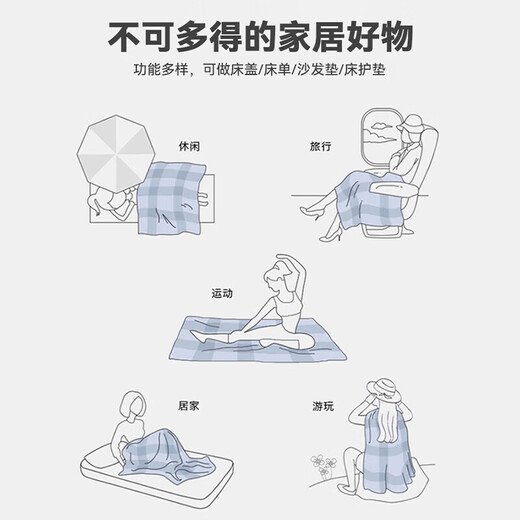 不可多得的家居好物

功能多样，可做床盖/床单/沙发垫/床护垫

休闲

旅行

运动

居家

游玩