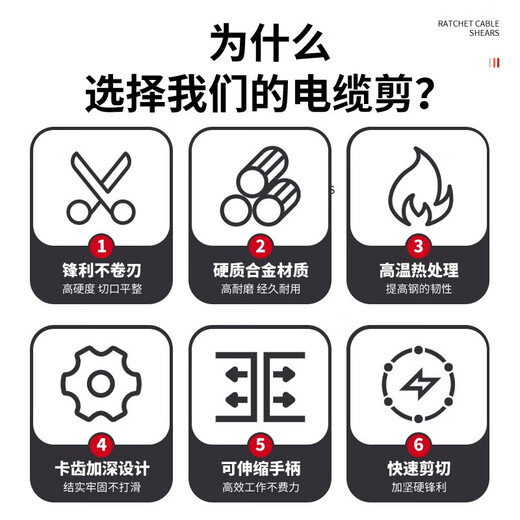 RATCHET CABLE SHEARS

为什么
选择我们的电缆剪?

1
锋利不卷刃
高硬度 切口平整

2
硬质合金材质
高耐磨 经久耐用

3
高温热处理
提高钢的韧性

4
卡齿加深设计
结实牢固不打滑

5
可伸缩手柄
高效工作不费力

6
快速剪切
加坚硬锋利