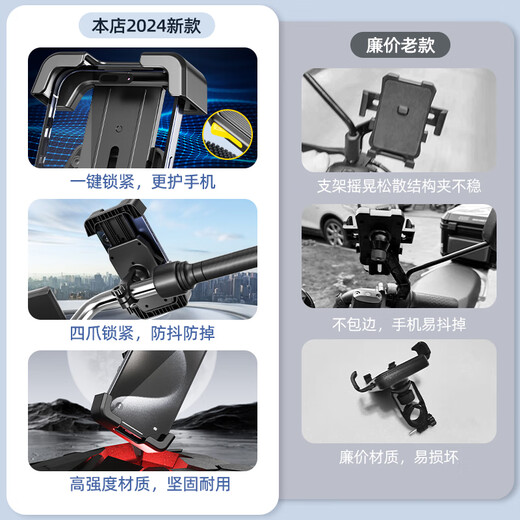 本店2024新款

一键锁紧，更护手机

四爪锁紧，防抖防掉

高强度材质，坚固耐用

廉价老款

支架摇晃松散结构夹不稳

不包边，手机易抖掉

廉价材质，易损坏