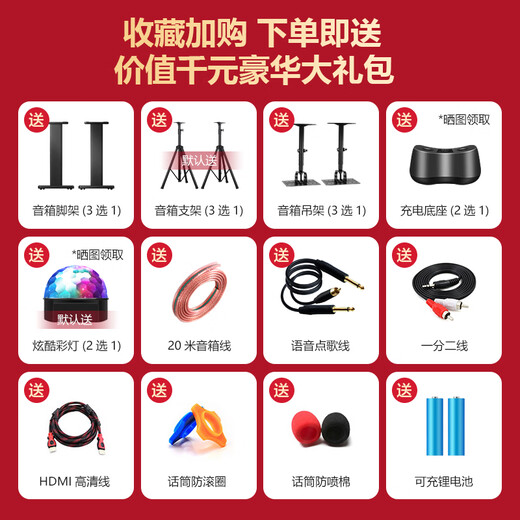 收藏加购 下单即送
价值千元豪华大礼包

送
音箱脚架 (3 选 1)

送
默认送
音箱支架 (3 选 1)

送
音箱吊架 (3 选 1)

送
*晒图领取
充电底座 (2 选 1)

送
*晒图领取
默认送
炫酷彩灯 (2 选 1)

送
20 米音箱线

送
语音点歌线

送
一分二线

送
HDMI 高清线

送
话筒防滚圈

送
话筒防喷棉

送
可充锂电池