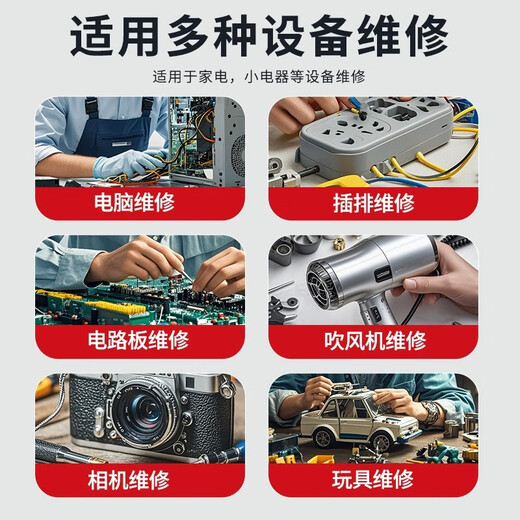 适用多种设备维修

适用于家电，小电器等设备维修

电脑维修

插排维修

电路板维修

吹风机维修

相机维修

玩具维修