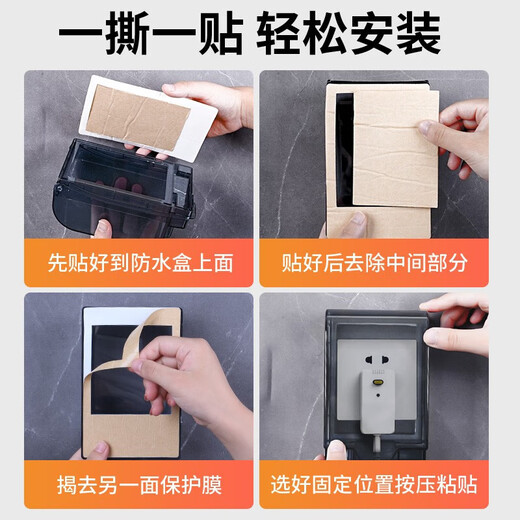 一撕一贴 轻松安装

先贴好到防水盒上面

贴好后去除中间部分

揭去另一面保护膜

选好固定位置按压粘贴