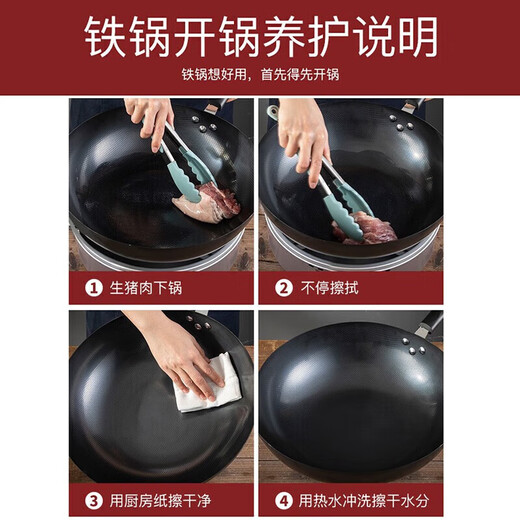 铁锅开锅养护说明

铁锅想好用，首先得先开锅

1 生猪肉下锅

2 不停擦拭

3 用厨房纸擦干净

4 用热水冲洗擦干水分