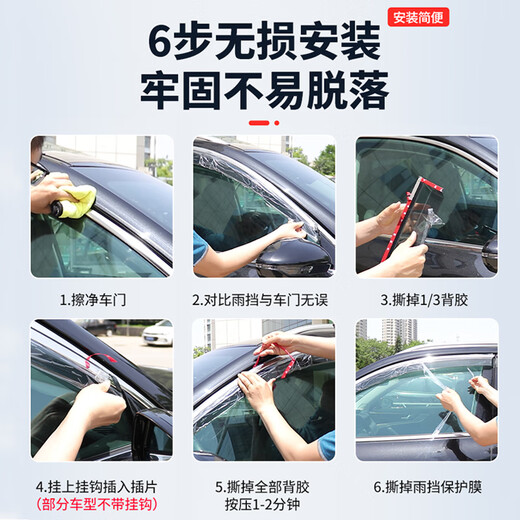 安装简便

6步无损安装
牢固不易脱落

1.擦净车门

2.对比雨挡与车门无误

3.撕掉1/3背胶

4.挂上挂钩插入插片
(部分车型不带挂钩)

5.撕掉全部背胶
按压1-2分钟

6.撕掉雨挡保护膜