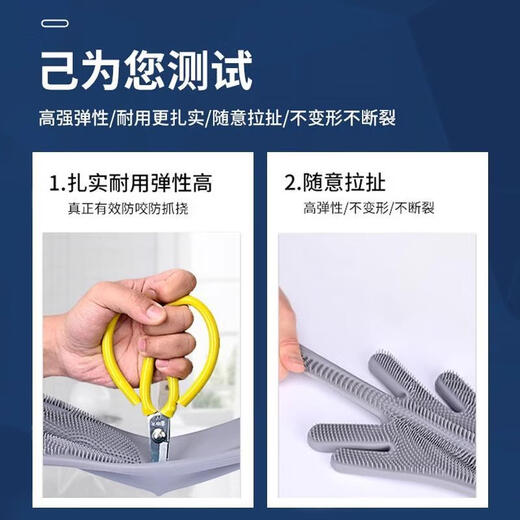 己为您测试

高强弹性/耐用更扎实/随意拉扯/不变形不断裂

1.扎实耐用弹性高

真正有效防咬防抓挠

2.随意拉扯

高弹性/不变形/不断裂