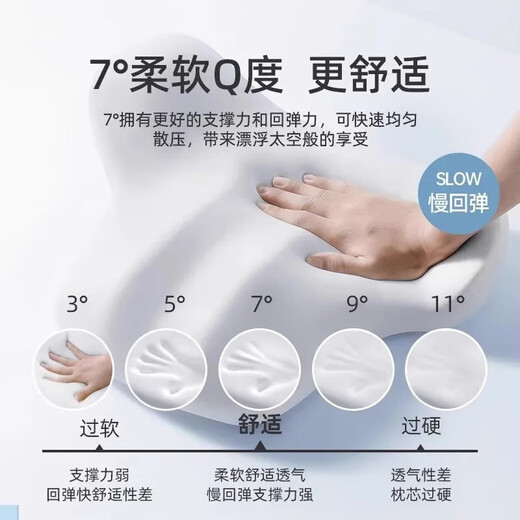 7°柔软Q度 更舒适

7°拥有更好的支撑力和回弹力，可快速均匀散压，带来漂浮太空般的享受

SLOW
慢回弹

3°
5°
7°
9°
11°

过软
舒适
过硬

支撑力弱
回弹快舒适性差

柔软舒适透气
慢回弹支撑力强

透气性差
枕芯过硬