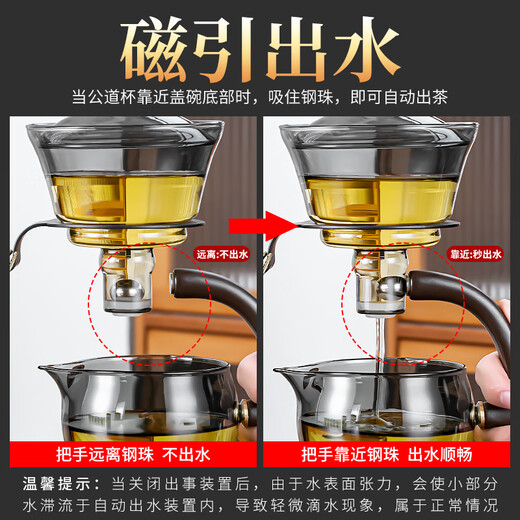 磁引出水

当公道杯靠近盖碗底部时，吸住钢珠，即可自动出茶

远离:不出水

靠近:秒出水

把手远离钢珠 不出水

把手靠近钢珠 出水顺畅

温馨提示：当关闭出事装置后，由于水表面张力，会使小部分水滞流于自动出水装置内，导致轻微滴水现象，属于正常情况