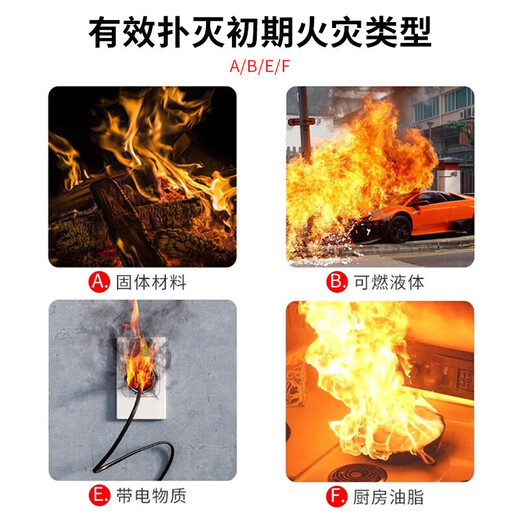 有效扑灭初期火灾类型

A/B/E/F

A. 固体材料

B. 可燃液体

E. 带电物质

F. 厨房油脂