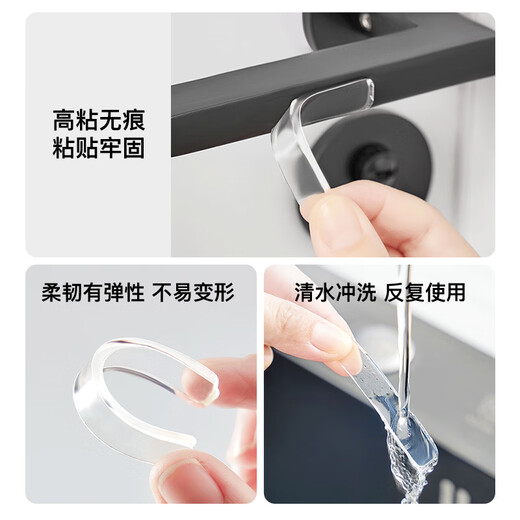 高粘无痕
粘贴牢固

柔韧有弹性 不易变形

清水冲洗 反复使用