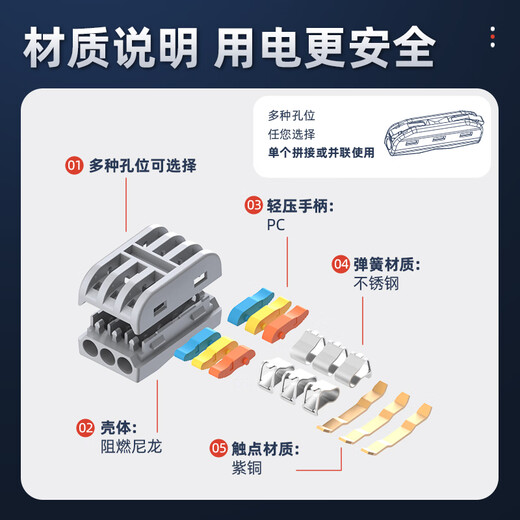 材质说明 用电更安全

多种孔位
任您选择
单个拼接或并联使用

01 多种孔位可选择

03 轻压手柄:
PC

04 弹簧材质:
不锈钢

02 壳体:
阻燃尼龙

05 触点材质:
紫铜