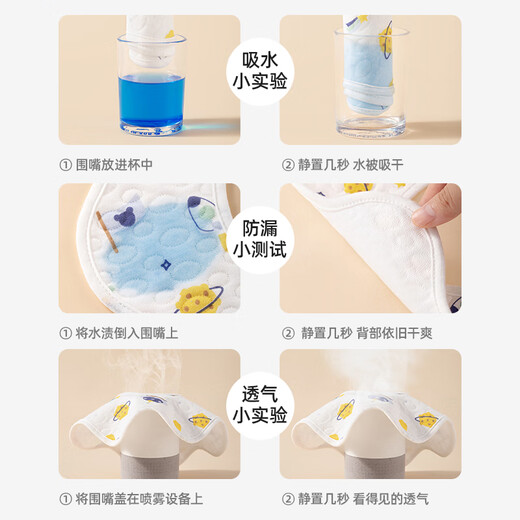 吸水
小实验

① 围嘴放进杯中

② 静置几秒 水被吸干

防漏
小测试

① 将水渍倒入围嘴上

② 静置几秒 背部依旧干爽

透气
小实验

① 将围嘴盖在喷雾设备上

② 静置几秒 看得见的透气