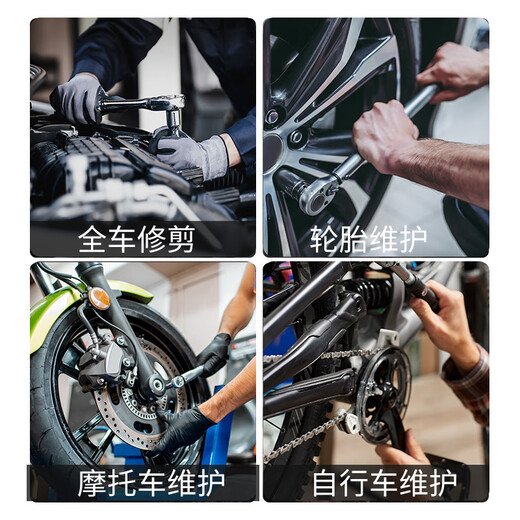 全车修剪

轮胎维护

摩托车维护

自行车维护