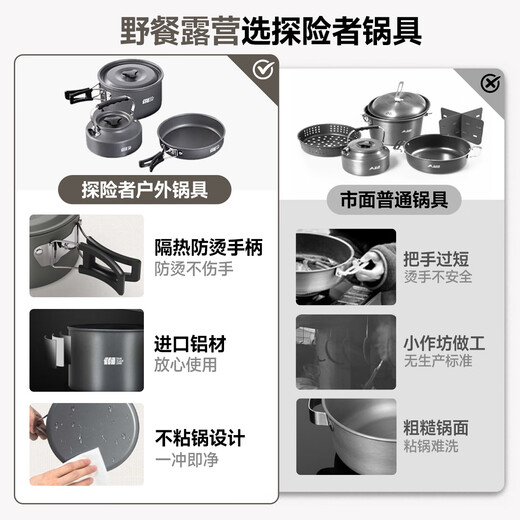 野餐露营选探险者锅具

探险者户外锅具

隔热防烫手柄
防烫不伤手

进口铝材
放心使用

不粘锅设计
一冲即净

市面普通锅具

把手过短
烫手不安全

小作坊做工
无生产标准

粗糙锅面
粘锅难洗