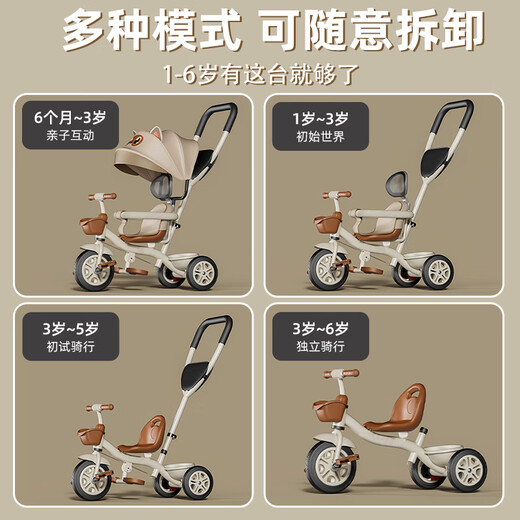 多种模式 可随意拆卸

1-6岁有这台就够了

6个月~3岁
亲子互动

1岁~3岁
初始世界

3岁~5岁
初试骑行

3岁~6岁
独立骑行