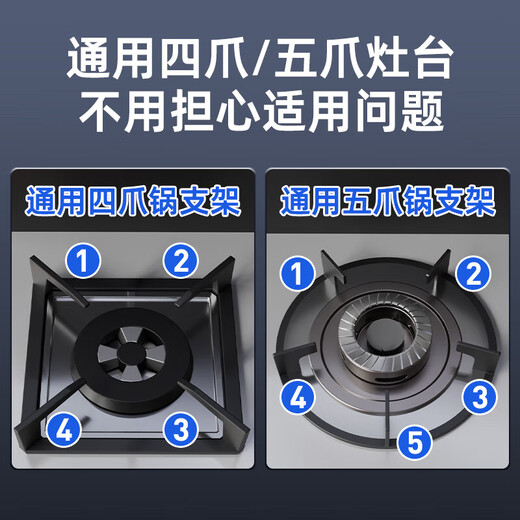 通用四爪/五爪灶台
不用担心适用问题

通用四爪锅支架

1
2
4
3

通用五爪锅支架

1
2
4
3
5