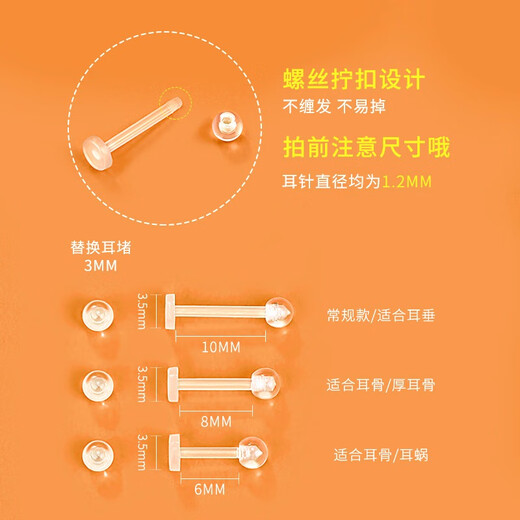 螺丝拧扣设计
不缠发 不易掉

拍前注意尺寸哦
耳针直径均为1.2MM

替换耳堵
3MM

3.5mm
10MM
常规款/适合耳垂

3.5mm
8MM
适合耳骨/厚耳骨

3.5mm
6MM
适合耳骨/耳蜗